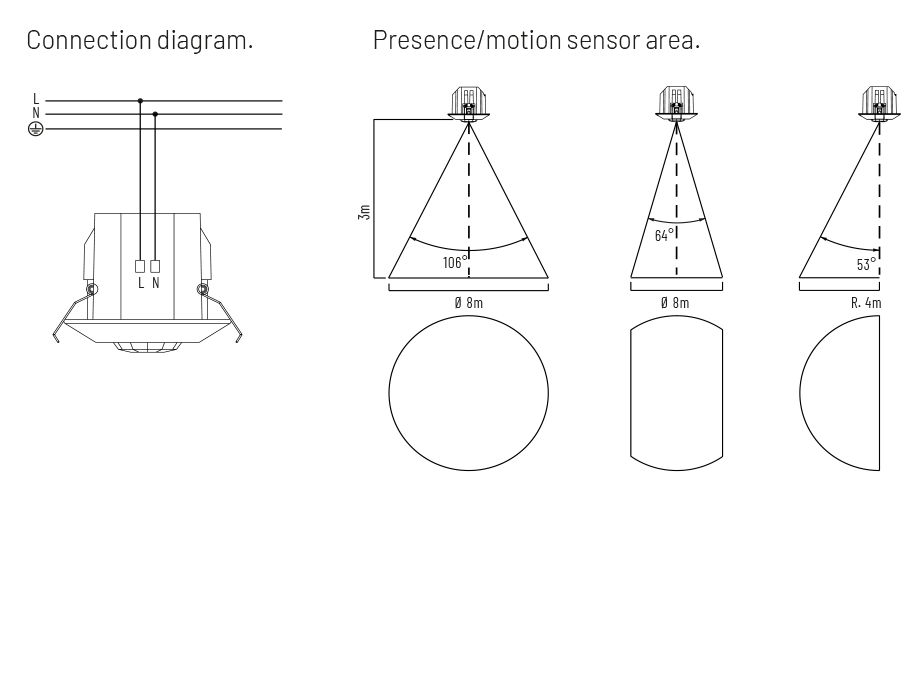 Connection diagram.

L
N

L N

Presence/motion sensor area.

3m

106°

Ø 8m

64°

Ø 8m

53°

R. 4m