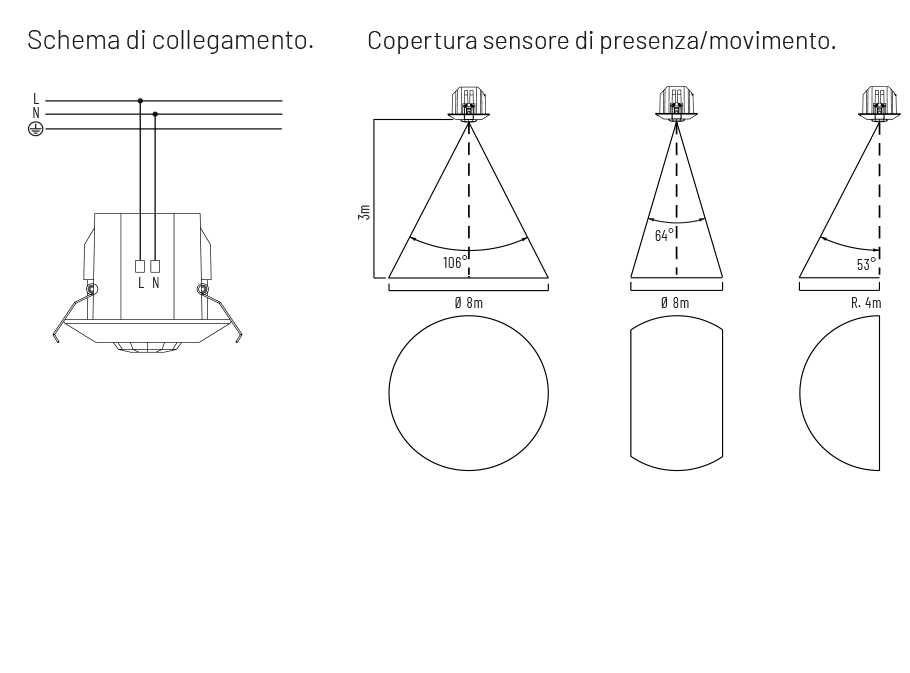 Schema di collegamento.

L
N

L N

Copertura sensore di presenza/movimento.

3m

106°

Ø 8m

64°

Ø 8m

53°

R. 4m